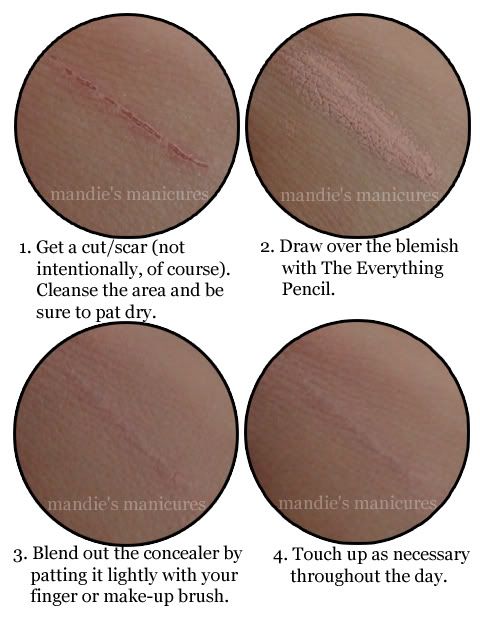 mandie's manicures

1. Get a cut/scar (not intentionally, of course). Cleanse the area and be sure to pat dry.

mandie's manicures

2. Draw over the blemish with The Everything Pencil.

mandie's manicures

3. Blend out the concealer by patting it lightly with your finger or make-up brush.

mandie's manicures

4. Touch up as necessary throughout the day.